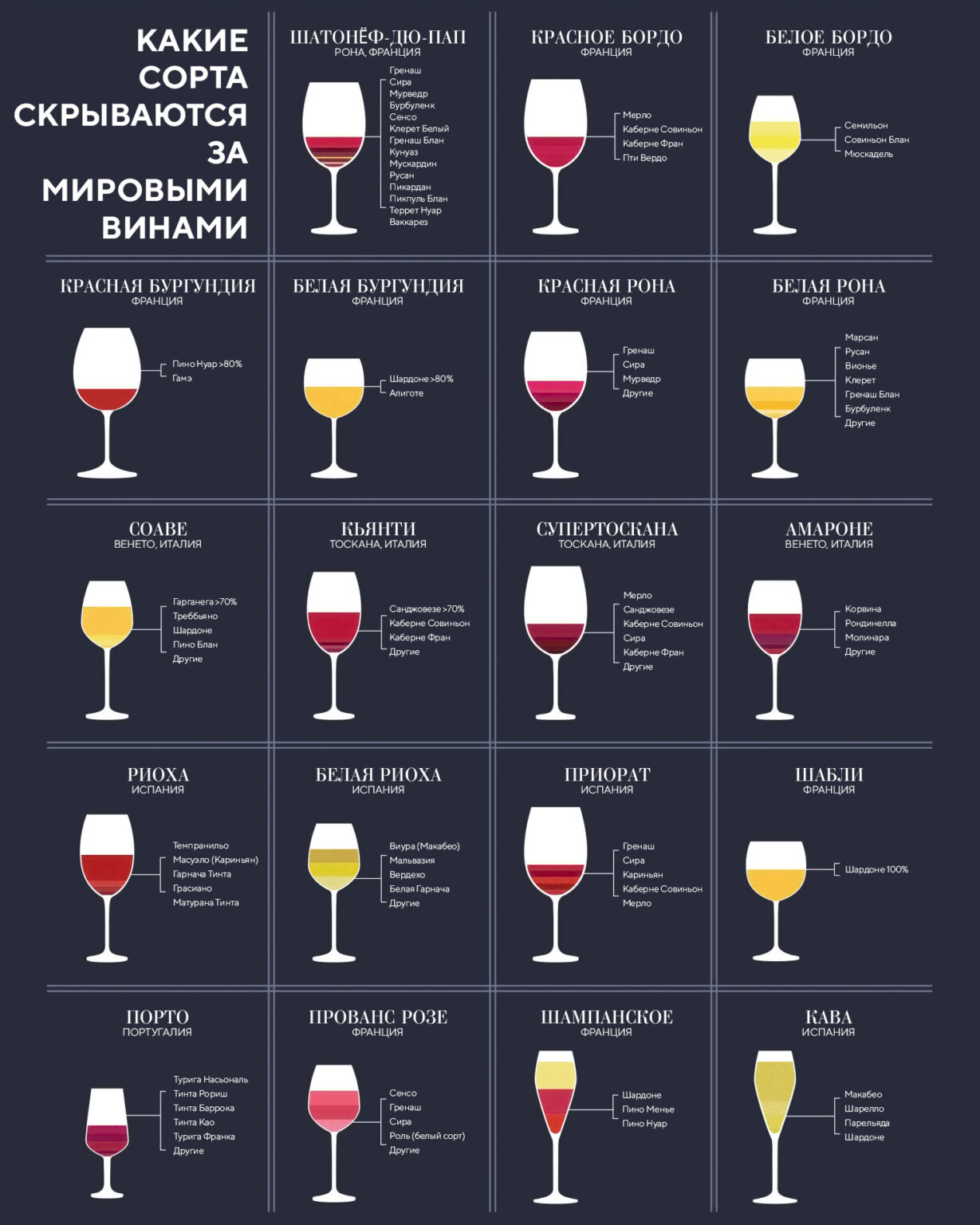 КАКИЕ СОРТА СКРЫВАЮТСЯ ЗА МИРОВЫМИ ВИНАМИ

ШАТОНЁФ-ДЮ-ПАП
РОНА, ФРАНЦИЯ
Гренаш
Сира
Мурведр
Бурбуленк
Сенсо
Клерет Белый
Гренаш Блан
Кунуаз
Мускардин
Русан
Пикардан
Пикпуль Блан
Террет Нуар
Ваккарез

КРАСНОЕ БОРДО
ФРАНЦИЯ
Мерло
Каберне Совиньон
Каберне Фран
Пти Вердо

БЕЛОЕ БОРДО
ФРАНЦИЯ
Семильон
Совиньон Блан
Мюскадель

КРАСНАЯ БУРГУНДИЯ
ФРАНЦИЯ
Пино Нуар >80%
Гамэ

БЕЛАЯ БУРГУНДИЯ
ФРАНЦИЯ
Шардоне >80%
Алиготе

КРАСНАЯ РОНА
ФРАНЦИЯ
Гренаш
Сира
Мурведр
Другие

БЕЛАЯ РОНА
ФРАНЦИЯ
Марсан
Русан
Вионье
Клерет
Гренаш Блан
Бурбуленк
Другие

СОАВЕ
ВЕНЕТО, ИТАЛИЯ
Гарганега >70%
Треббьяно
Шардоне
Пино Блан
Другие

КЬЯНТИ
ТОСКАНА, ИТАЛИЯ
Санджовезе >70%
Каберне Совиньон
Каберне Фран
Другие

СУПЕРТОСКАНА
ТОСКАНА, ИТАЛИЯ
Мерло
Санджовезе
Каберне Совиньон
Сира
Каберне Фран
Другие

АМАРОНЕ
ВЕНЕТО, ИТАЛИЯ
Корвина
Рондинелла
Молинара
Другие

РИОХА
ИСПАНИЯ
Темпранильо
Масуэло (Кариньян)
Гарнача Тинта
Грасиано
Матурана Тинта

БЕЛАЯ РИОХА
ИСПАНИЯ
Виура (Макабео)
Мальвазия
Вердехо
Белая Гарнача
Другие

ПРИОРАТ
ИСПАНИЯ
Гренаш
Сира
Кариньян
Каберне Совиньон
Мерло

ШАБЛИ
ФРАНЦИЯ
Шардоне 100%

ПОРТО
ПОРТУГАЛИЯ
Турига Насьональ
Тинта Рориш
Тинта Баррока
Тинта Као
Турига Франка
Другие

ПРОВАНС РОЗЕ
ФРАНЦИЯ
Сенсо
Гренаш
Сира
Роль (белый сорт)
Другие

ШАМПАНСКОЕ
ФРАНЦИЯ
Шардоне
Пино Менье
Пино Нуар

КАВА
ИСПАНИЯ
Макабео
Шарелло
Парельяда
Шардоне